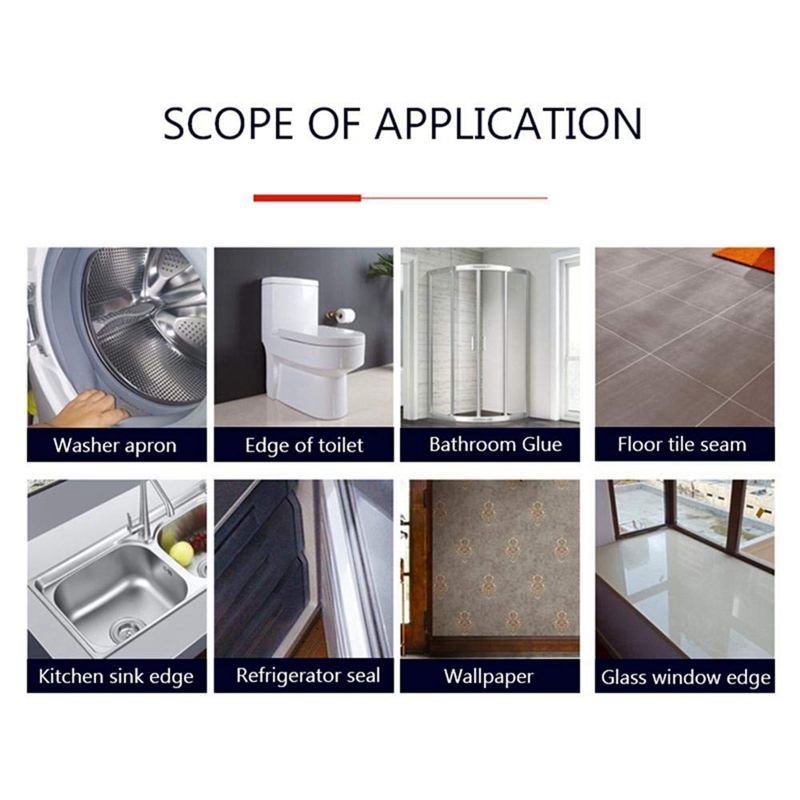 SCOPE OF APPLICATION

Washer apron

Edge of toilet

Bathroom Glue

Floor tile seam

Kitchen sink edge

Refrigerator seal

Wallpaper

Glass window edge