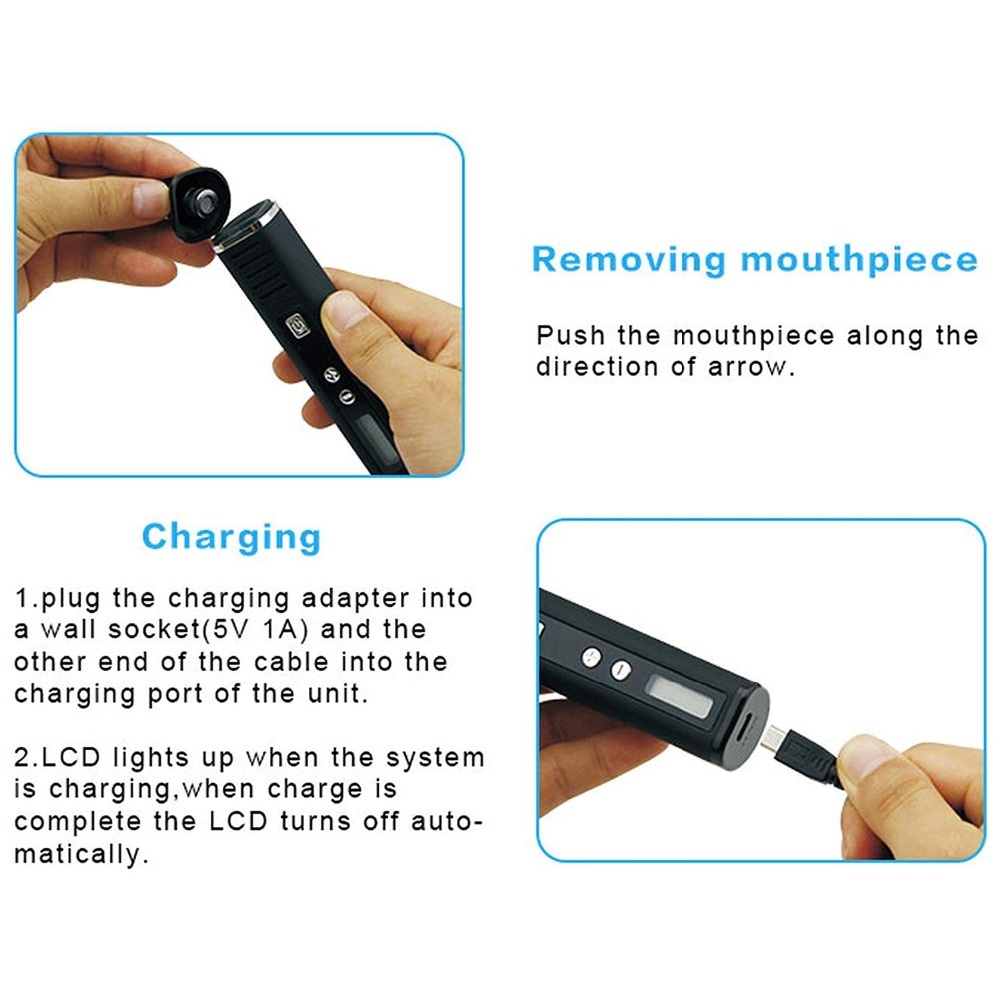 Removing mouthpiece

Push the mouthpiece along the direction of arrow.

Charging

1.plug the charging adapter into a wall socket(5V 1A) and the other end of the cable into the charging port of the unit.

2.LCD lights up when the system is charging,when charge is complete the LCD turns off automatically.