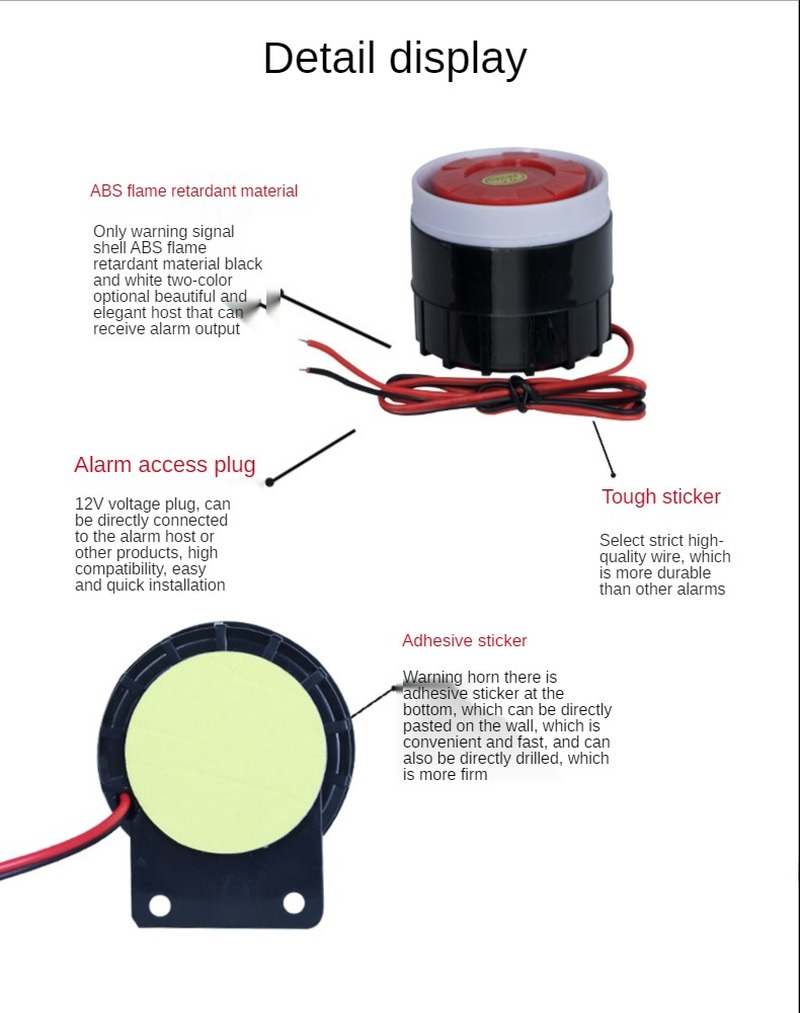 Detail display

ABS flame retardant material

Only warning signal shell ABS flame retardant material black and white two-color optional beautiful and elegant host that can receive alarm output

Alarm access plug

12V voltage plug, can be directly connected to the alarm host or other products, high compatibility, easy and quick installation

Tough sticker

Select strict high-quality wire, which is more durable than other alarms

Adhesive sticker

Warning horn there is adhesive sticker at the bottom, which can be directly pasted on the wall, which is convenient and fast, and can also be directly drilled, which is more firm