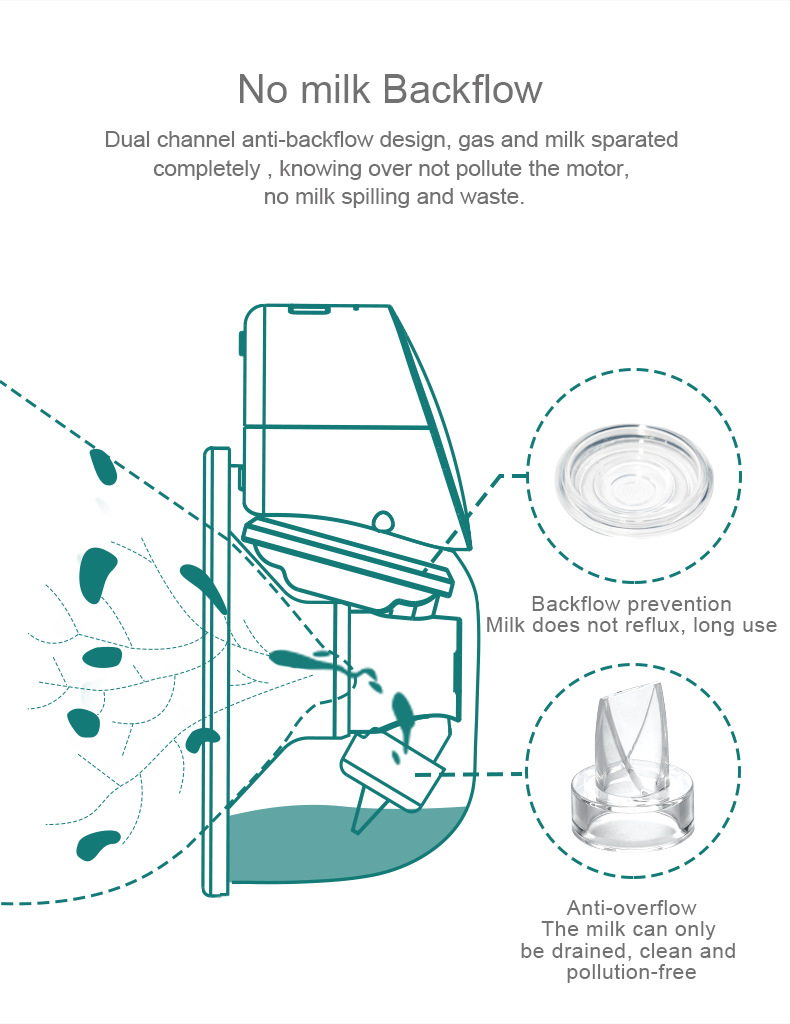 No milk Backflow

Dual channel anti-backflow design, gas and milk sparated completely , knowing over not pollute the motor, no milk spilling and waste.

Backflow prevention
Milk does not reflux, long use

Anti-overflow
The milk can only be drained, clean and pollution-free