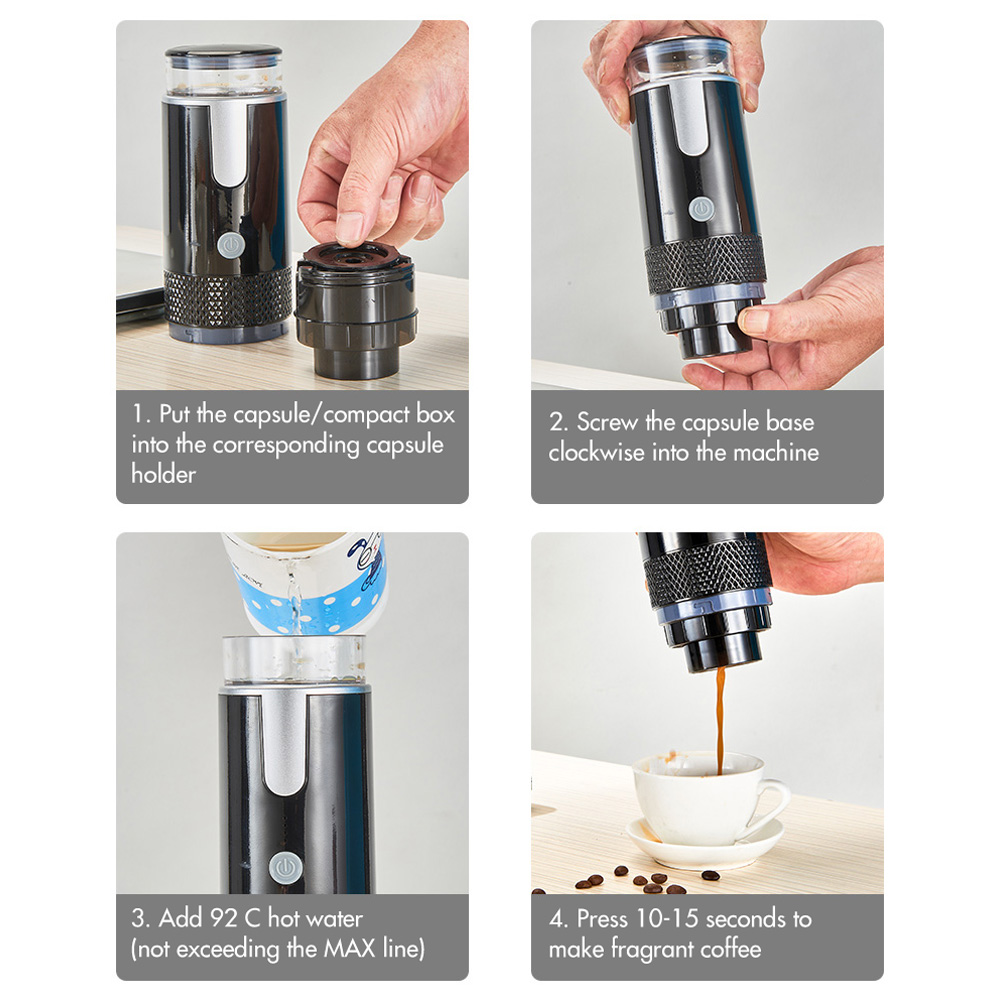 1. Put the capsule/compact box into the corresponding capsule holder

2. Screw the capsule base clockwise into the machine

3. Add 92 C hot water (not exceeding the MAX line)

4. Press 10-15 seconds to make fragrant coffee