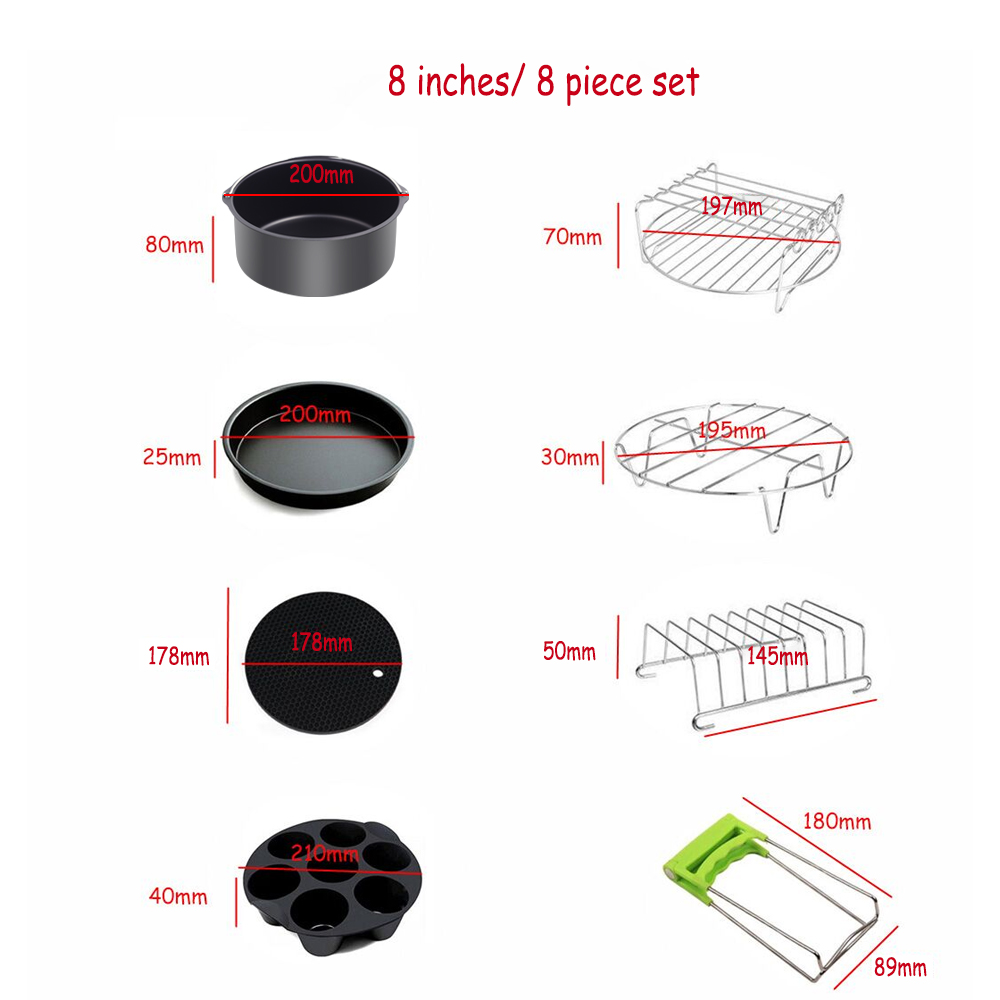 8 inches/ 8 piece set

200mm
80mm

197mm
70mm

200mm
25mm

195mm
30mm

178mm
178mm

50mm
145mm

210mm
40mm

180mm
89mm