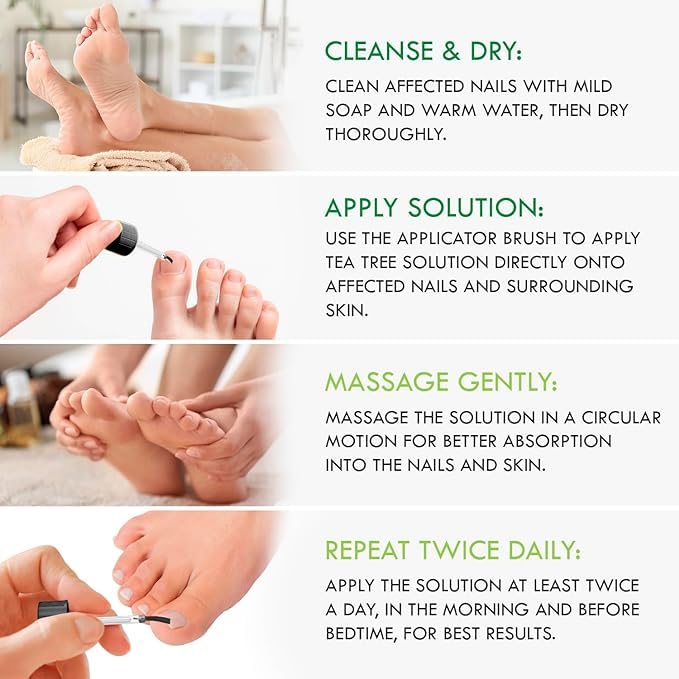 CLEANSE & DRY:
CLEAN AFFECTED NAILS WITH MILD SOAP AND WARM WATER, THEN DRY THOROUGHLY.

APPLY SOLUTION:
USE THE APPLICATOR BRUSH TO APPLY TEA TREE SOLUTION DIRECTLY ONTO AFFECTED NAILS AND SURROUNDING SKIN.

MASSAGE GENTLY:
MASSAGE THE SOLUTION IN A CIRCULAR MOTION FOR BETTER ABSORPTION INTO THE NAILS AND SKIN.

REPEAT TWICE DAILY:
APPLY THE SOLUTION AT LEAST TWICE A DAY, IN THE MORNING AND BEFORE BEDTIME, FOR BEST RESULTS.