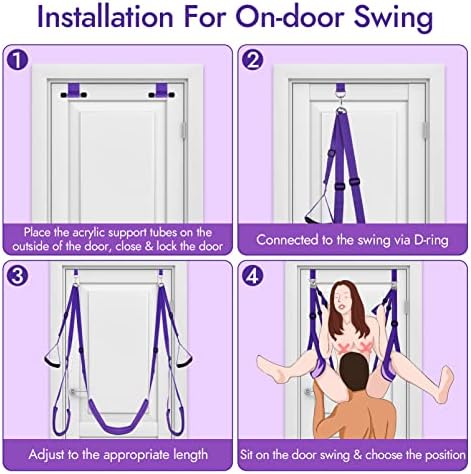 Installation For On-door Swing

1

Place the acrylic support tubes on the outside of the door, close & lock the door

2

Connected to the swing via D-ring

3

Adjust to the appropriate length

4

Sit on the door swing & choose the position