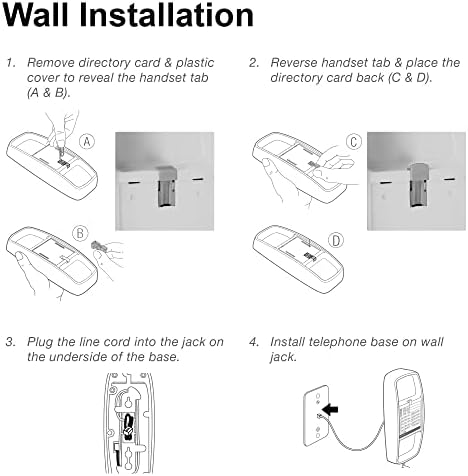 Wall Installation

1. Remove directory card & plastic cover to reveal the handset tab (A & B).

A

B

2. Reverse handset tab & place the directory card back (C & D).

C

D

3. Plug the line cord into the jack on the underside of the base.

4. Install telephone base on wall jack.