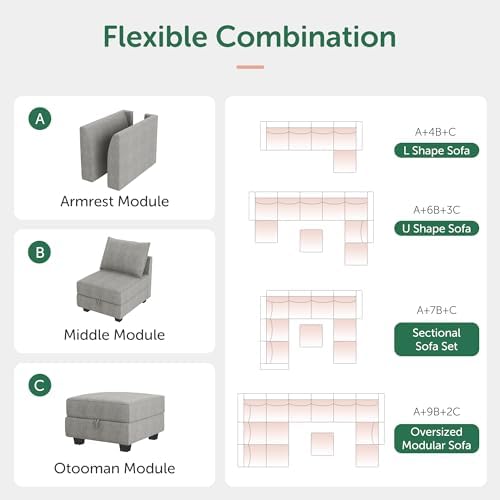 Flexible Combination

A
Armrest Module

B
Middle Module

C
Otooman Module

A+4B+C
L Shape Sofa

A+6B+3C
U Shape Sofa

A+7B+C
Sectional Sofa Set

A+9B+2C
Oversized Modular Sofa