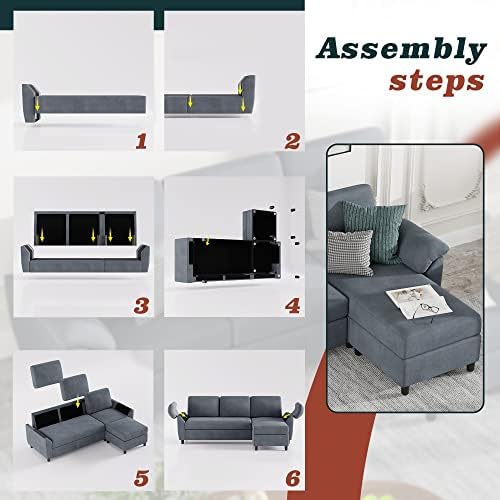 Assembly steps

1

2

3

4

5

6