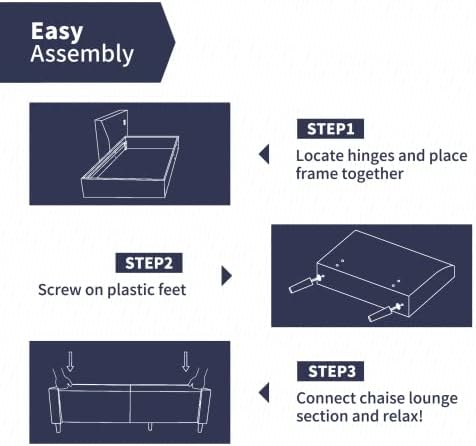 Easy Assembly

STEP1
Locate hinges and place frame together

STEP2
Screw on plastic feet

STEP3
Connect chaise lounge section and relax!