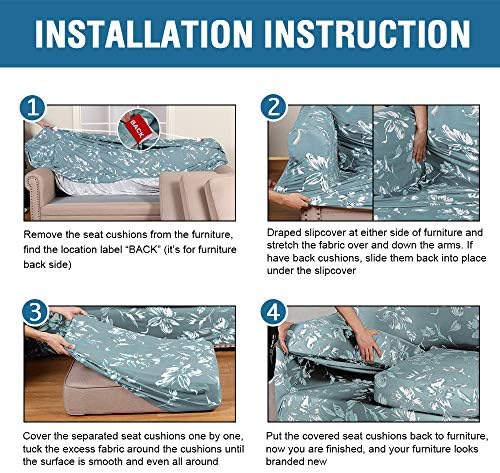 INSTALLATION INSTRUCTION

1

BACK

Remove the seat cushions from the furniture, find the location label "BACK" (it's for furniture back side)

2

Draped slipcover at either side of furniture and stretch the fabric over and down the arms. If have back cushions, slide them back into place under the slipcover

3

Cover the separated seat cushions one by one, tuck the excess fabric around the cushions until the surface is smooth and even all around

4

Put the covered seat cushions back to furniture, now you are finished, and your furniture looks branded new